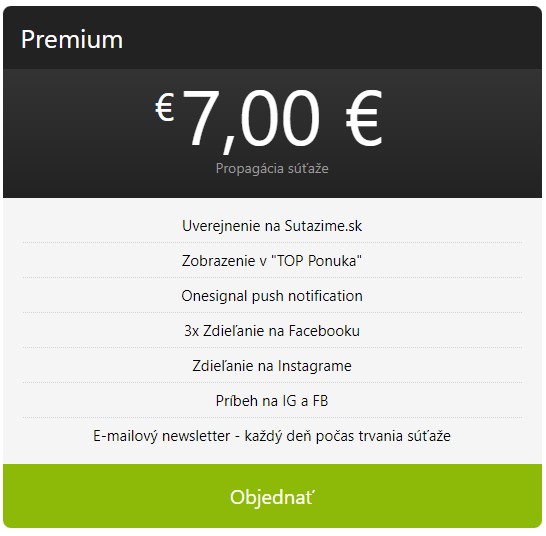 Premium

€ 7,00 €

Propagácia súťaže

Uverejnenie na Sutazime.sk

Zobrazenie v "TOP Ponuka"

Onesignal push notification

3x Zdieľanie na Facebooku

Zdieľanie na Instagrame

Príbeh na IG a FB

E-mailový newsletter - každý deň počas trvania súťaže

Objednať